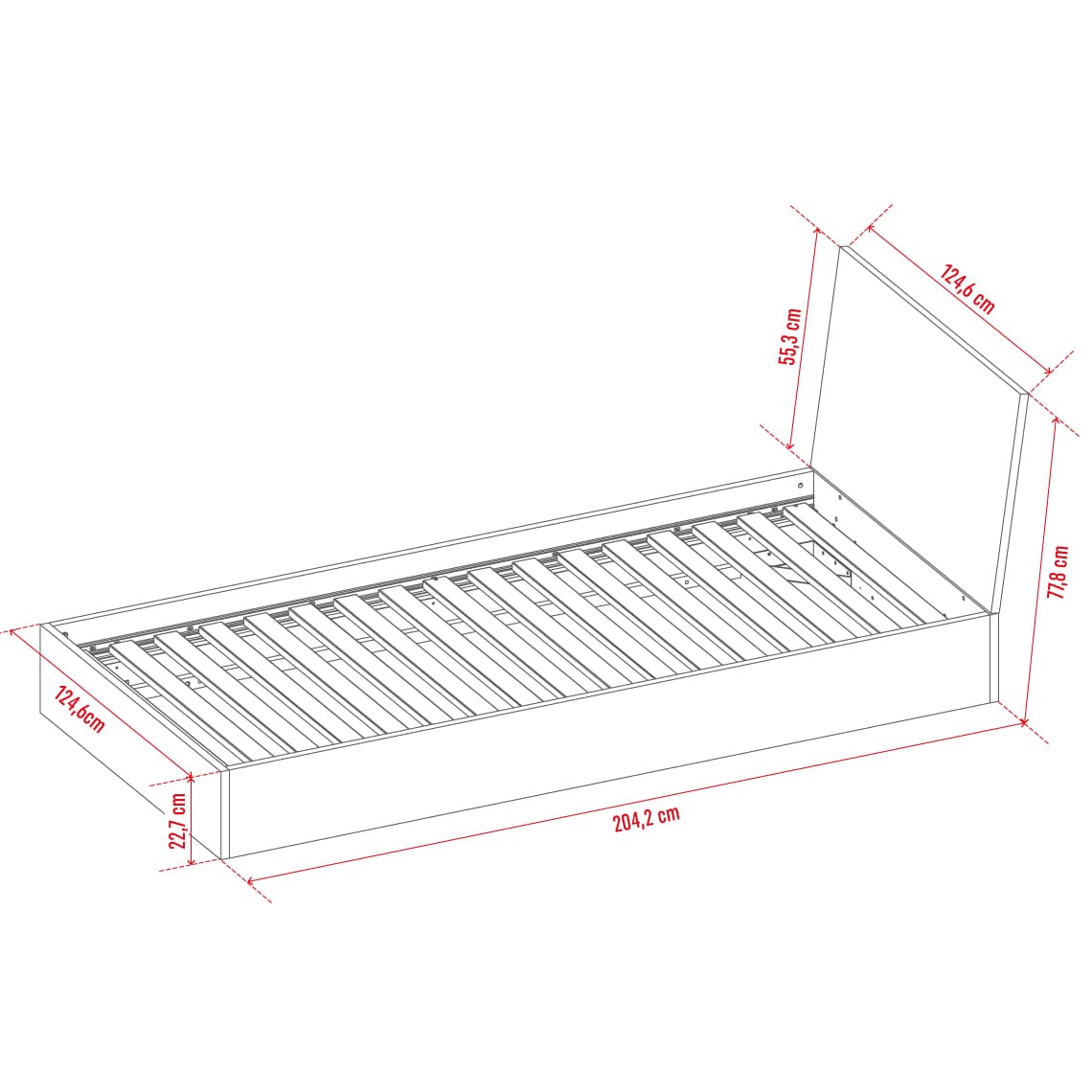 124,6 cm

55,3 cm

77,8 cm

124,6cm

22,7 cm

204,2 cm