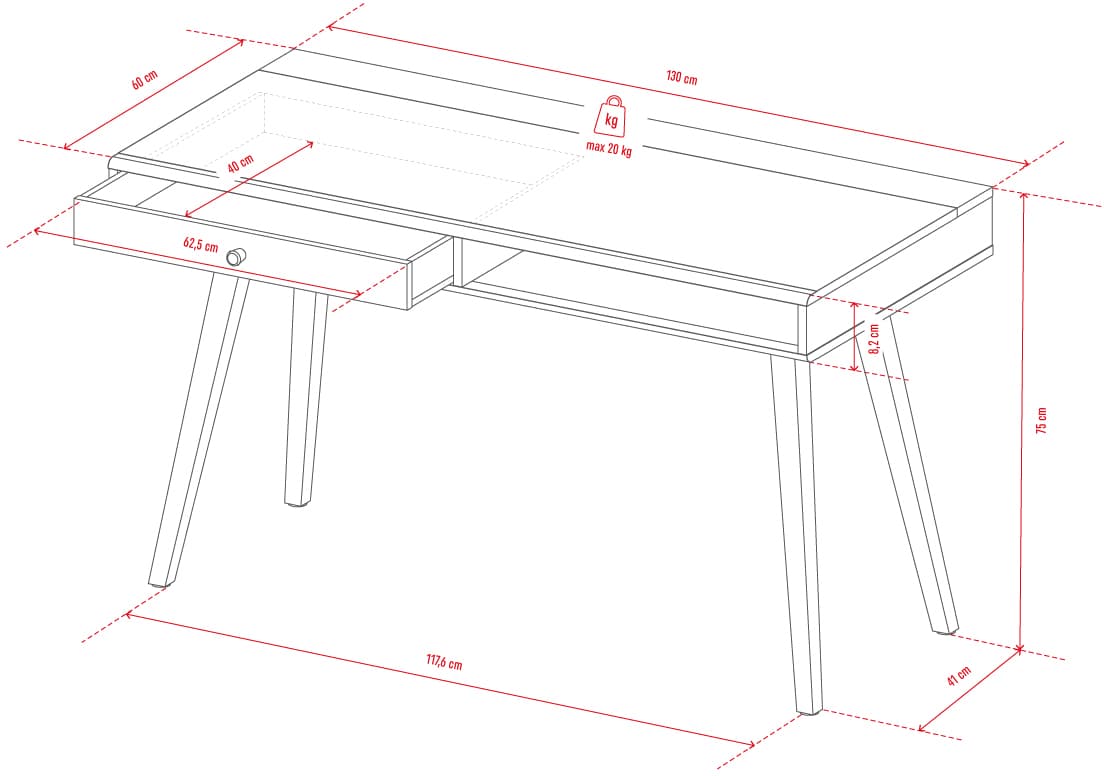 60 cm

130 cm

kg

max 20 kg

40 cm

62,5 cm

8,2 cm

75 cm

117,6 cm

41 cm