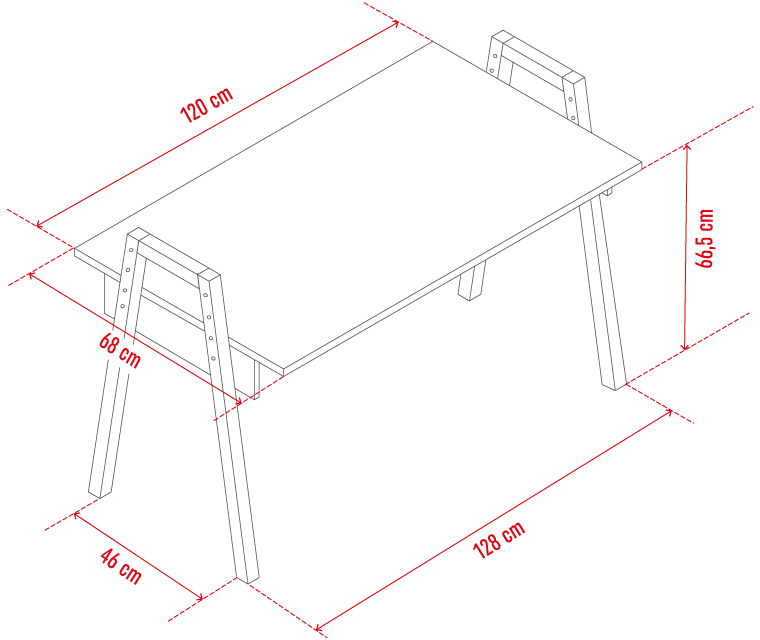 120 cm

66,5 cm

68 cm

46 cm

128 cm